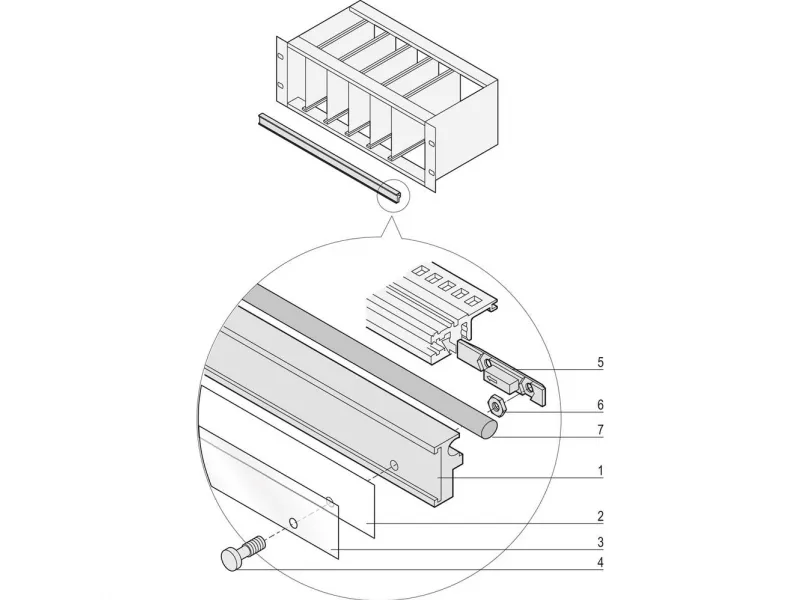 5
6
7
1
2
3
4