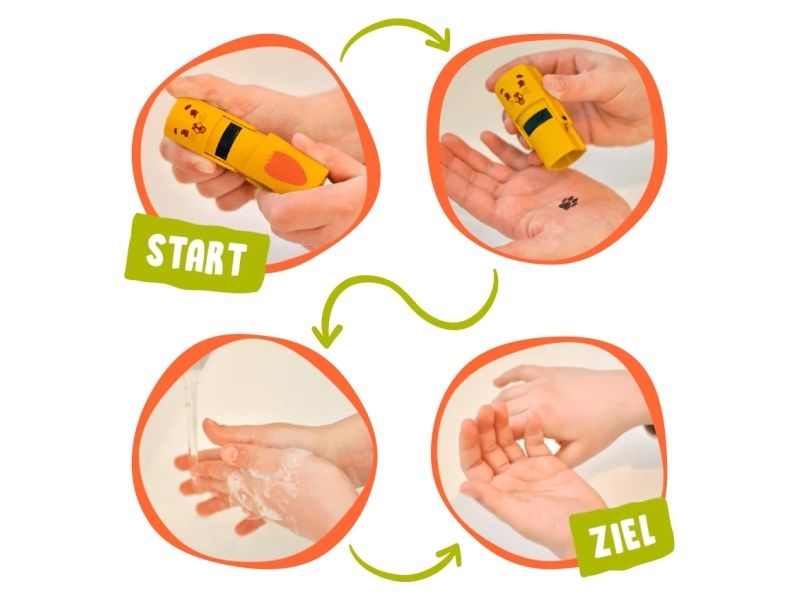 START

ZIEL