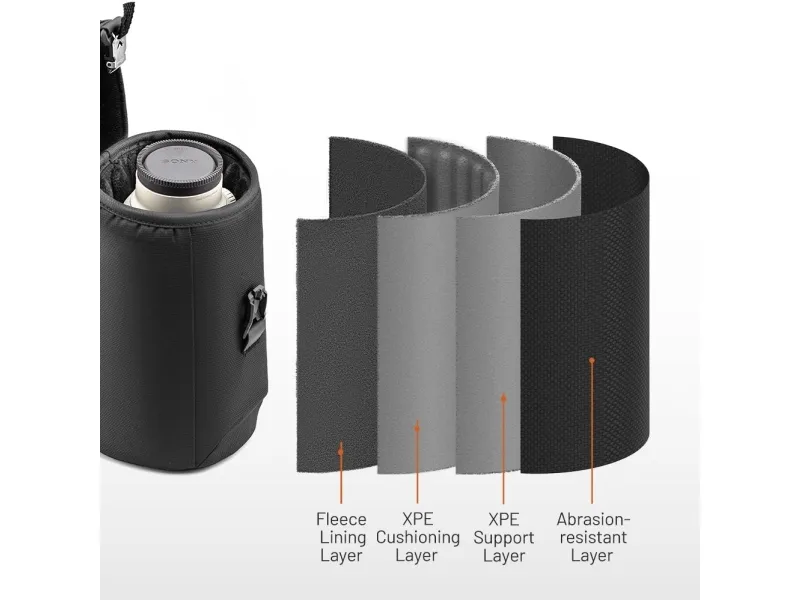 SONY

Fleece Lining Layer

XPE Cushioning Layer

XPE Support Layer

Abrasion-resistant Layer