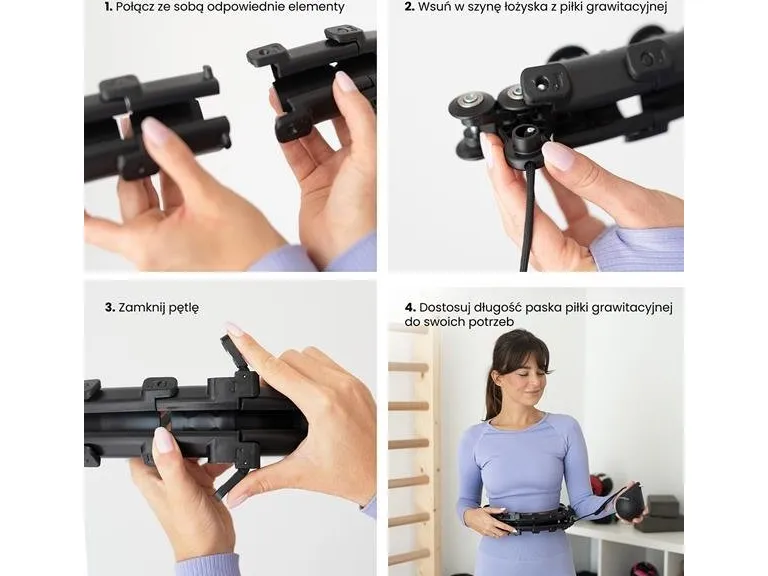 1. Połącz ze sobą odpowiednie elementy

2. Wsuń w szynę łożyska z piłki grawitacyjnej

3. Zamknij pętlę

4. Dostosuj długość paska piłki grawitacyjnej do swoich potrzeb