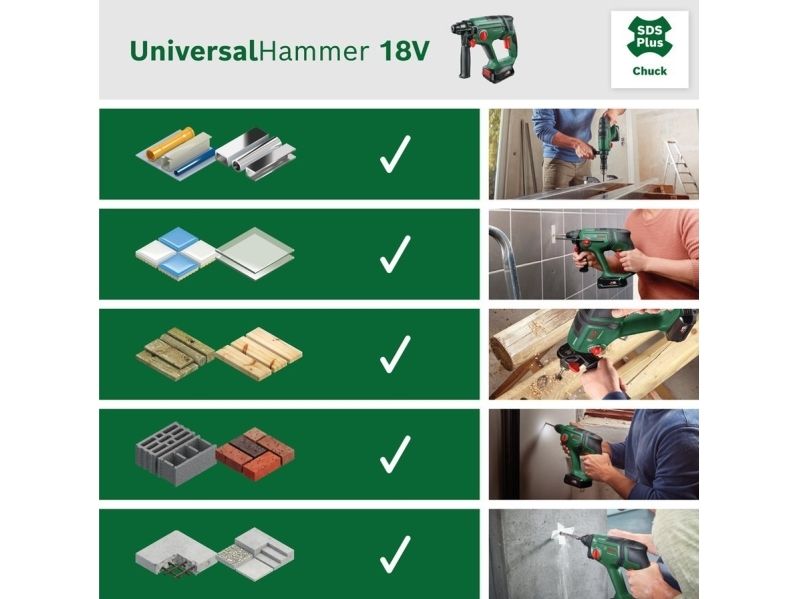 UniversalHammer 18V

SDS Plus
Chuck

✓

✓

✓

✓

✓