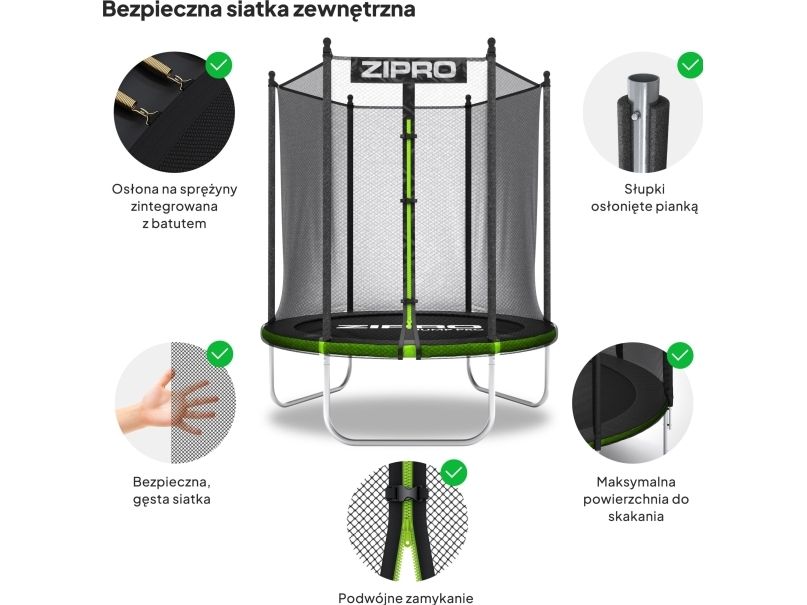 Bezpieczna siatka zewnętrzna

ZIPRO

Osłona na sprężyny zintegrowana z batutem

Słupki osłonięte pianką

ZIPRO

Bezpieczna, gęsta siatka

Maksymalna powierzchnia do skakania

Podwójne zamykanie