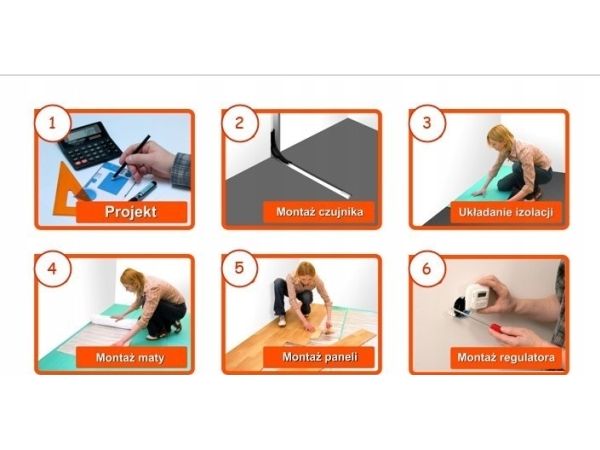 1
Projekt

2
Montaż czujnika

3
Układanie izolacji

4
Montaż maty

5
Montaż paneli

6
Montaż regulatora