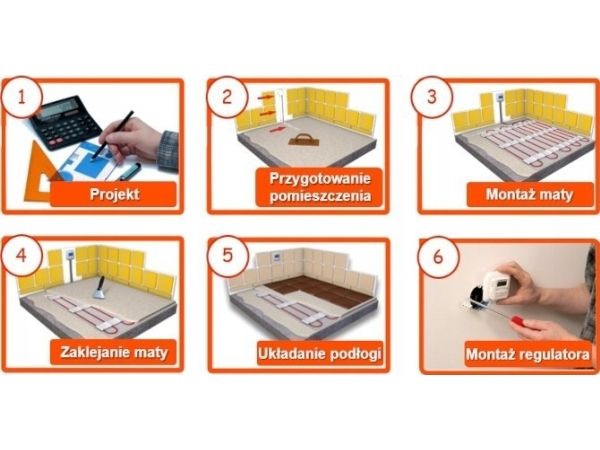 1
Projekt

2
Przygotowanie pomieszczenia

3
Montaż maty

4
Zaklejanie maty

5
Układanie podłogi

6
Montaż regulatora