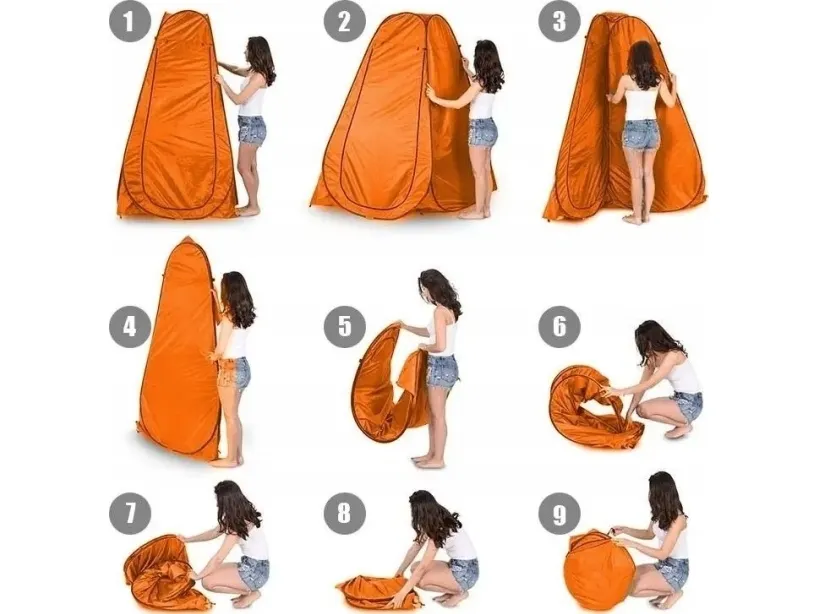 1
2
3
4
5
6
7
8
9