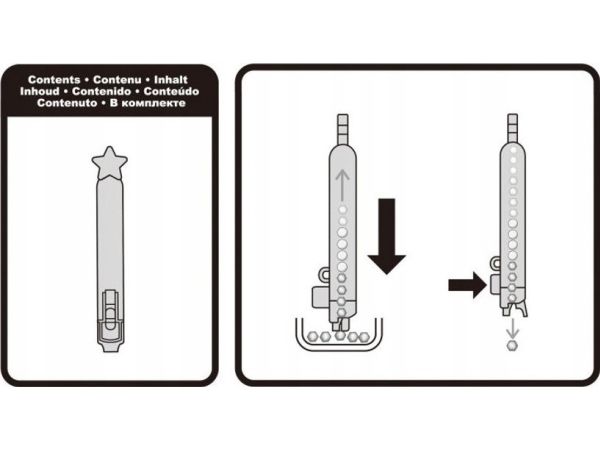 Contents • Contenu • Inhalt
Inhoud • Contenido • Conteúdo
Contenuto • В комплекте