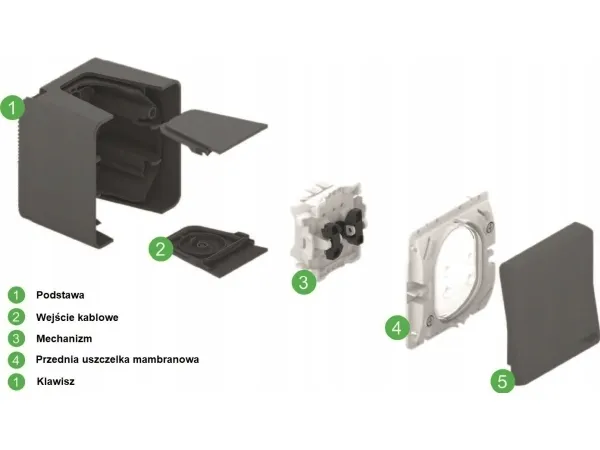 1

2

3

4

5

1 Podstawa
2 Wejście kablowe
3 Mechanizm
4 Przednia uszczelka mambranowa
1 Klawisz