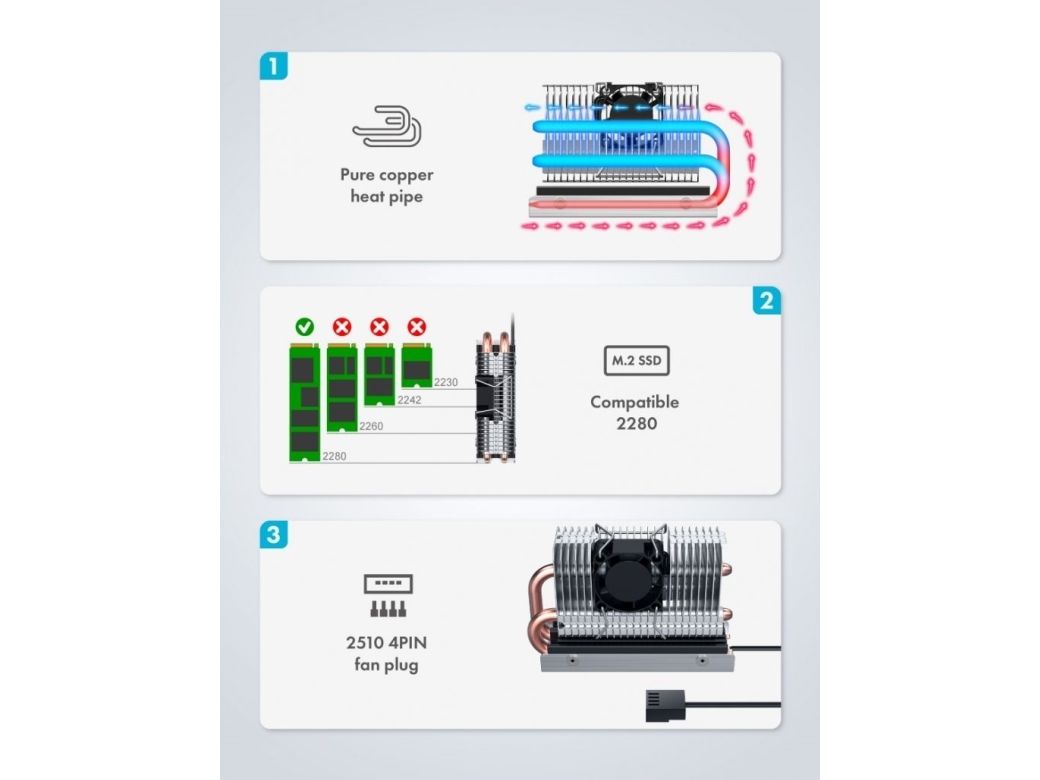 1

Pure copper heat pipe

2

2230
2242
2260
2280

M.2 SSD

Compatible 2280

3

2510 4PIN fan plug