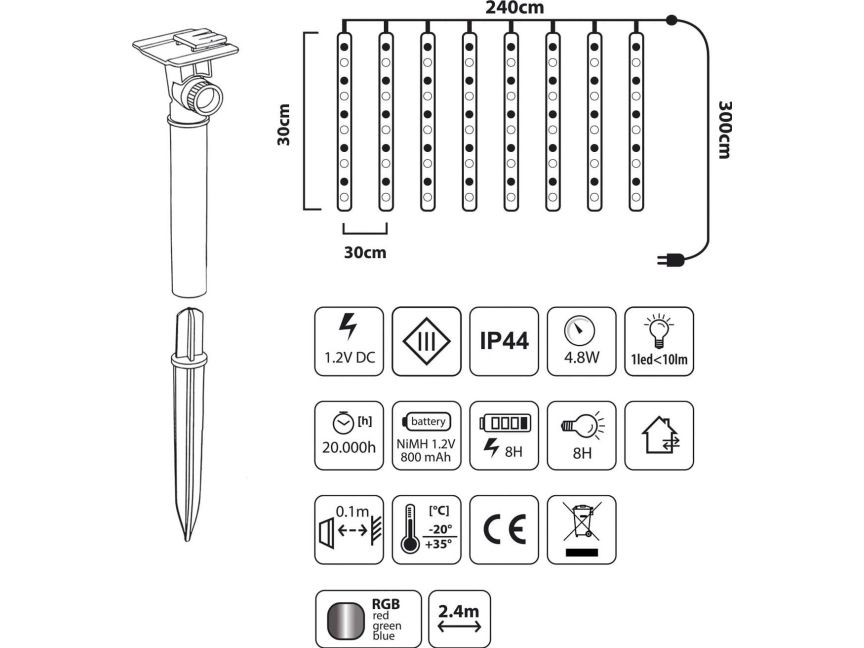 240cm

30cm

300cm

30cm

1.2V DC

III

IP44

4.8W

1led<10lm

[h]
20.000h

battery
NiMH 1.2V
800 mAh

8H

8H

0.1m

[°C]
-20°
+35°

CE

RGB
red
green
blue

2.4m