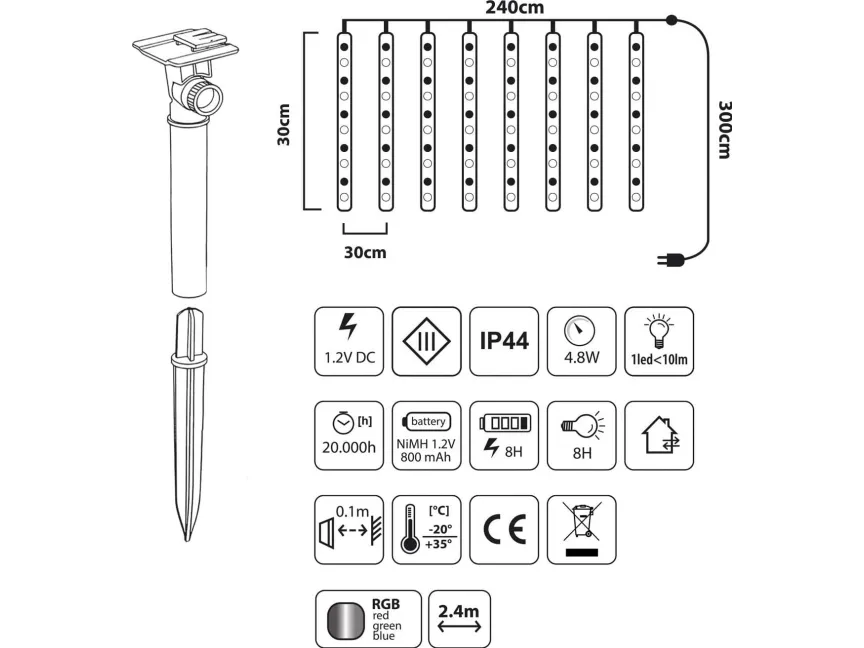 240cm

30cm

300cm

30cm

1.2V DC

III

IP44

4.8W

1led<10lm

[h]
20.000h

battery
NiMH 1.2V
800 mAh

8H

8H

0.1m

[°C]
-20°
+35°

CE

RGB
red
green
blue

2.4m