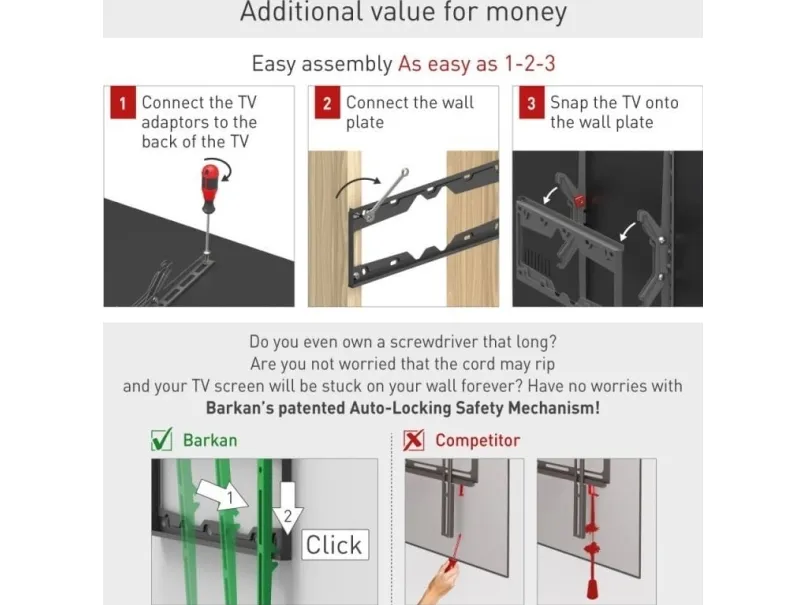 Additional value for money

Easy assembly As easy as 1-2-3

1 Connect the TV adaptors to the back of the TV

2 Connect the wall plate

3 Snap the TV onto the wall plate

Do you even own a screwdriver that long?
Are you not worried that the cord may rip
and your TV screen will be stuck on your wall forever? Have no worries with
Barkan's patented Auto-Locking Safety Mechanism!

Barkan

1

2

Click

Competitor