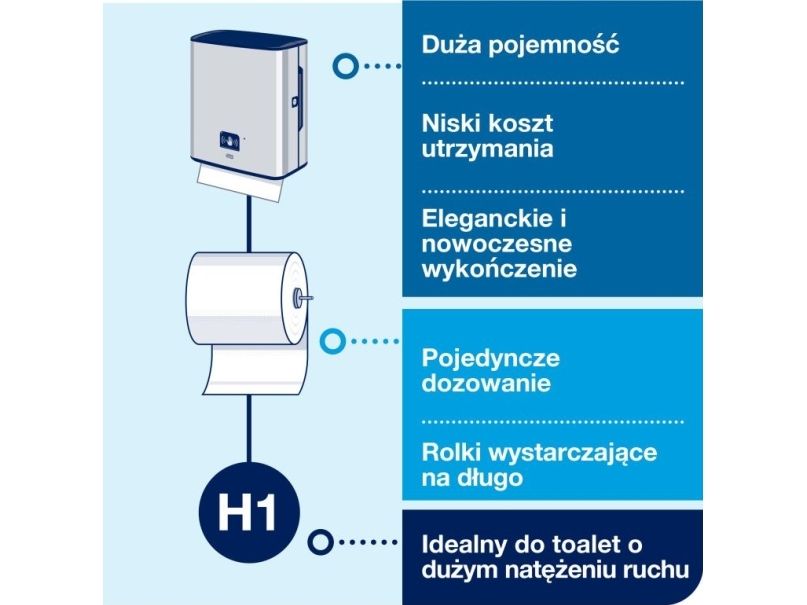 Duża pojemność

Niski koszt utrzymania

Eleganckie i nowoczesne wykończenie

Pojedyncze dozowanie

Rolki wystarczające na długo

H1

Idealny do toalet o dużym natężeniu ruchu