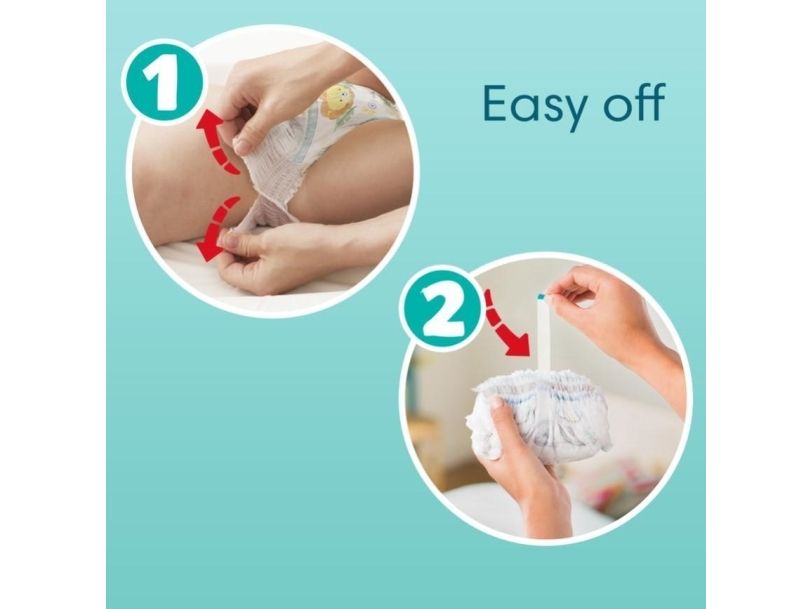 1

Easy off

2