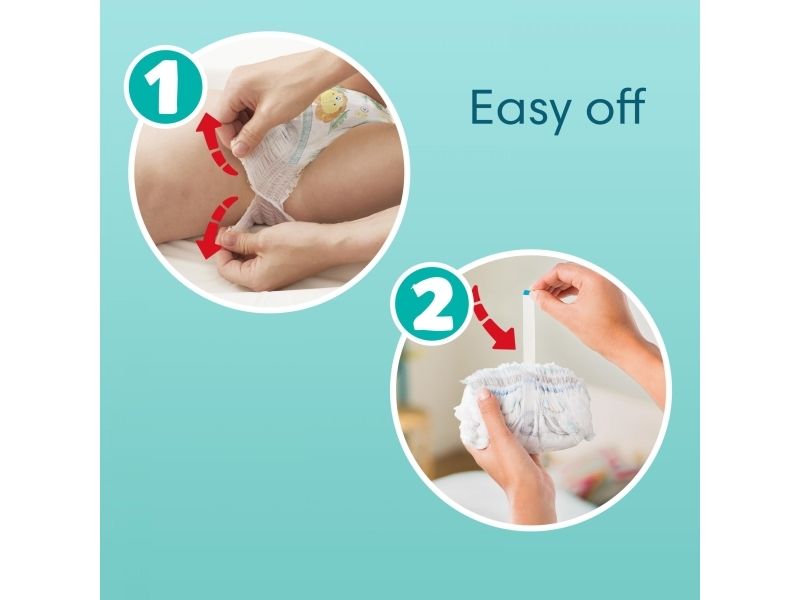 1

Easy off

2