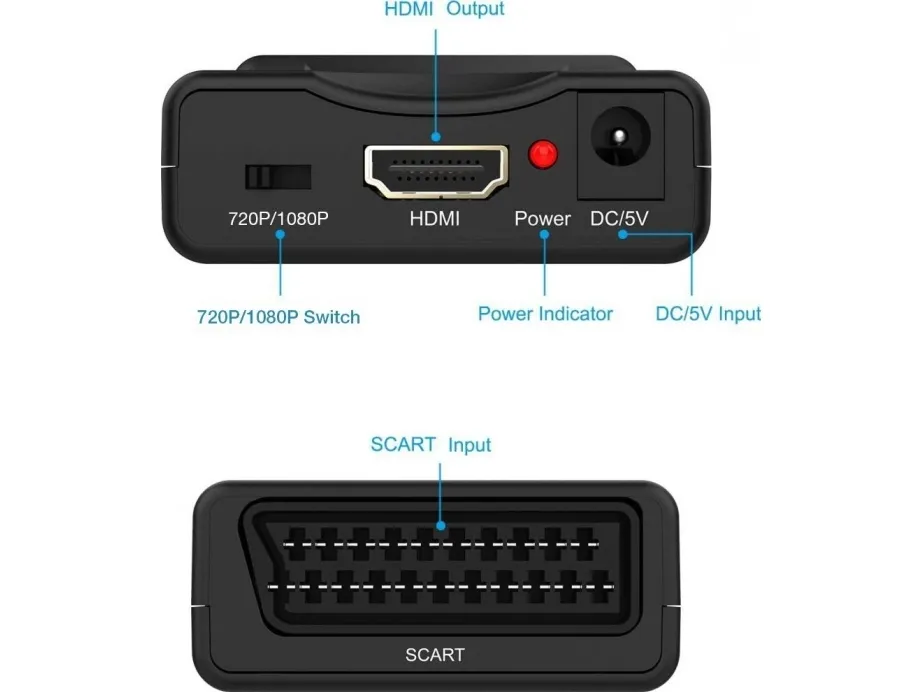 HDMI Output

720P/1080P

HDMI

Power

DC/5V

720P/1080P Switch

Power Indicator

DC/5V Input

SCART Input

SCART