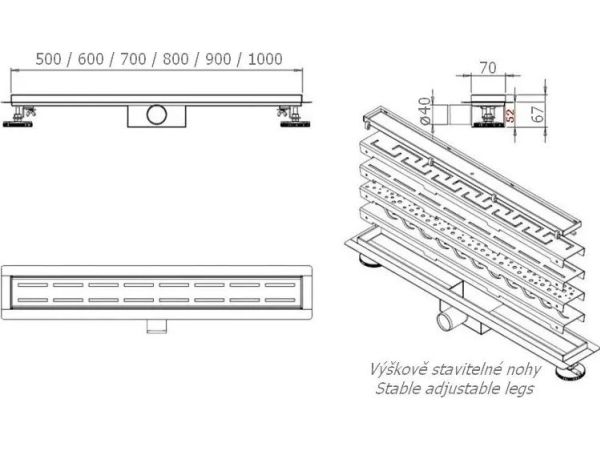 500 / 600 / 700 / 800 / 900 / 1000

70

ø40

52

67

Výškově stavitelné nohy
Stable adjustable legs