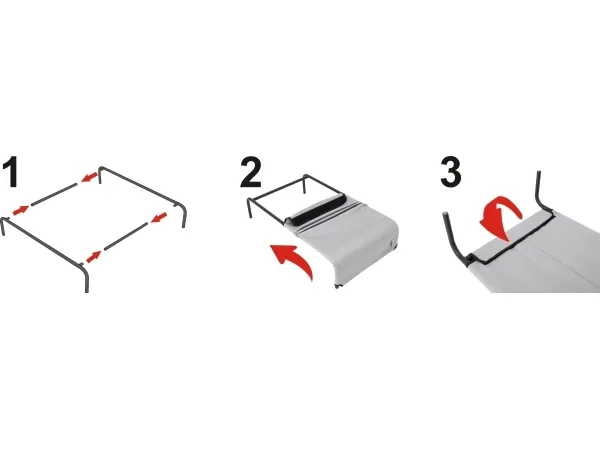 1

2

3