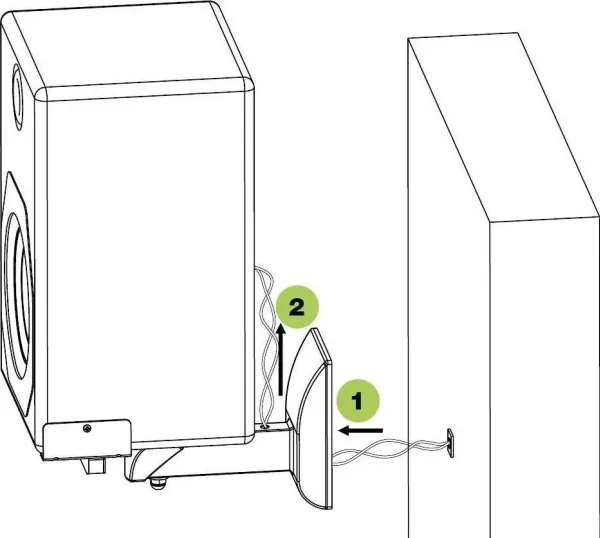 2

1