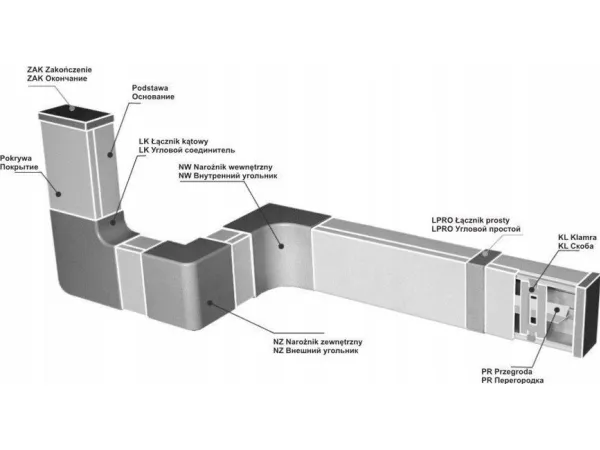 ZAK Zakończenie
ZAK Окончание

Podstawa
Основание

LK Łącznik kątowy
LK Угловой соединитель

Pokrywa
Покрытие

NW Narożnik wewnętrzny
NW Внутренний угольник

LPRO Łącznik prosty
LPRO Угловой простой

KL Klamra
KL Скоба

NZ Narożnik zewnętrzny
NZ Внешний угольник

PR Przegroda
PR Перегородка