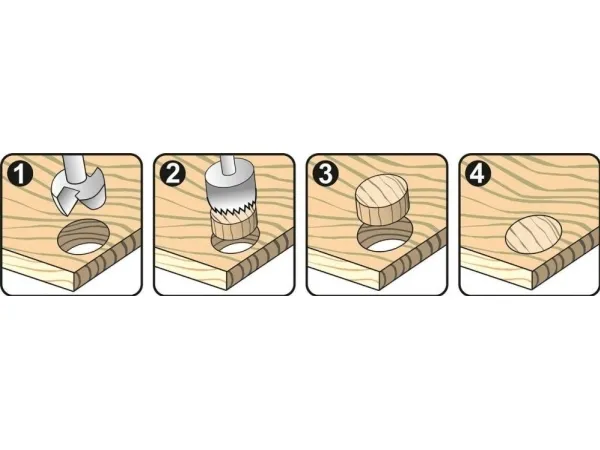 1
2
3
4