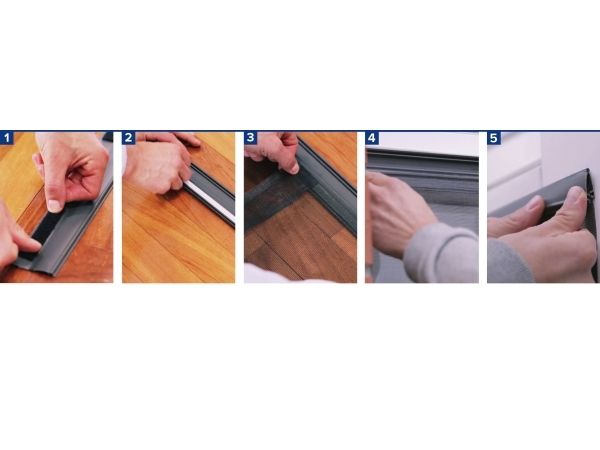 1

2

3

4

5