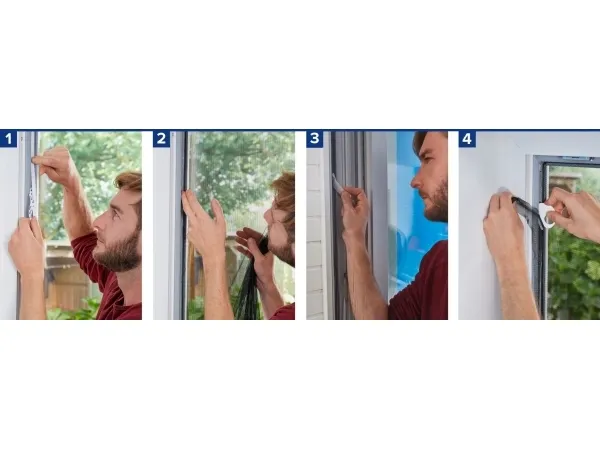 1

2

3

4