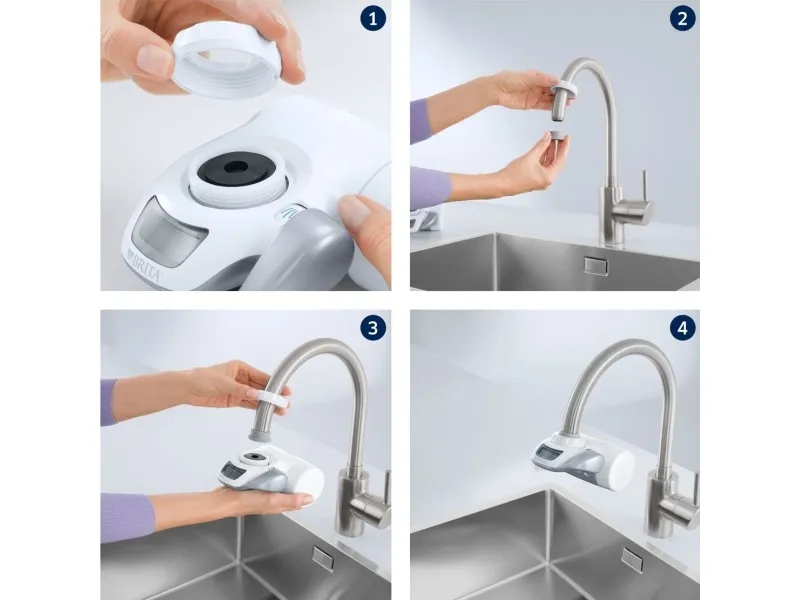 1
BRITA
2
3
4