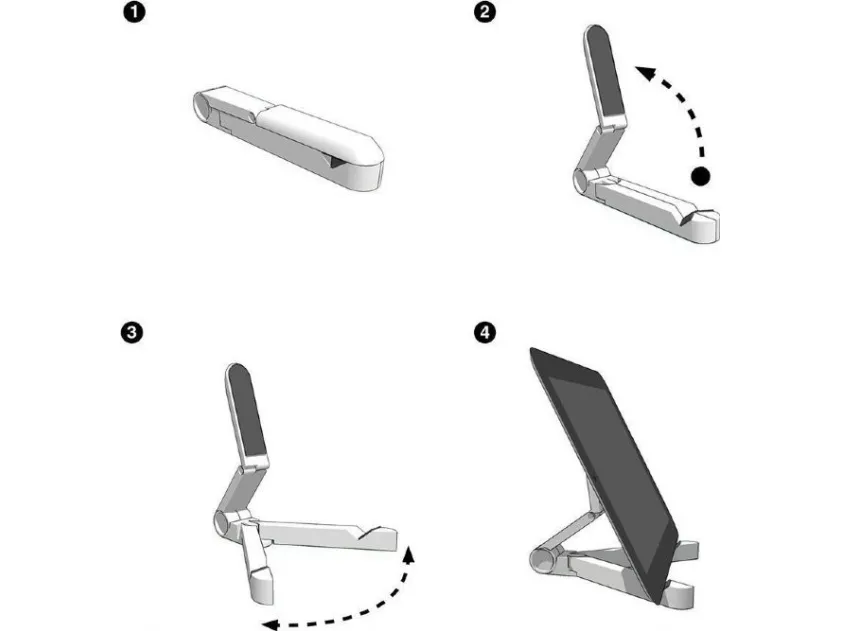 1

2

3

4