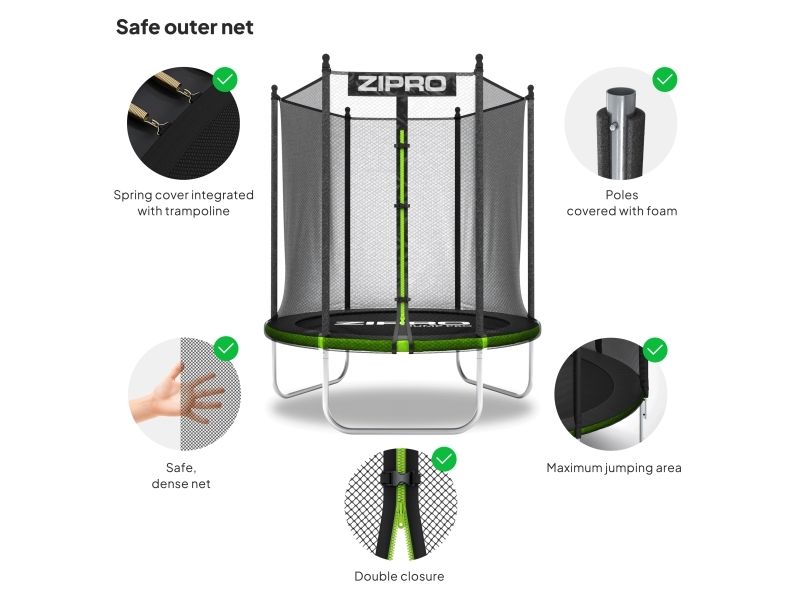 Safe outer net

ZIPRO

Spring cover integrated with trampoline

Poles covered with foam

ZIPRO

Safe, dense net

Maximum jumping area

Double closure