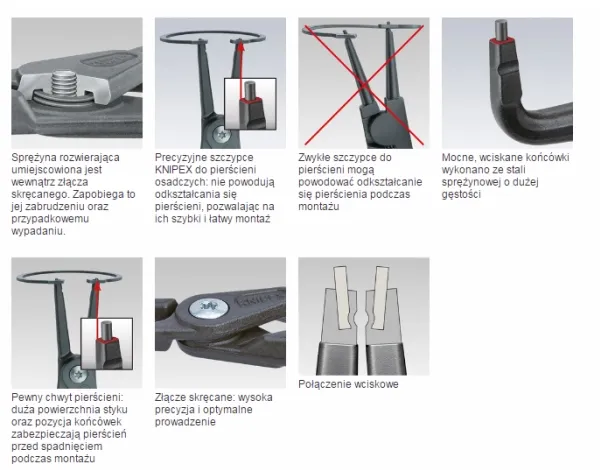 Sprężyna rozwierająca umiejscowiona jest wewnątrz złącza skręcanego. Zapobiega to jej zabrudzeniu oraz przypadkowemu wypadaniu.

Precyzyjne szczypce KNIPEX do pierścieni osadczych: nie powodują odkształcania się pierścieni, pozwalając na ich szybki i łatwy montaż

Zwykłe szczypce do pierścieni mogą powodować odkształcanie się pierścienia podczas montażu

Mocne, wciskane końcówki wykonano ze stali sprężynowej o dużej gęstości

Pewny chwyt pierścieni: duża powierzchnia styku oraz pozycja końcówek zabezpieczają pierścień przed spadnięciem podczas montażu

Złącze skręcane: wysoka precyzja i optymalne prowadzenie

Połączenie wciskowe