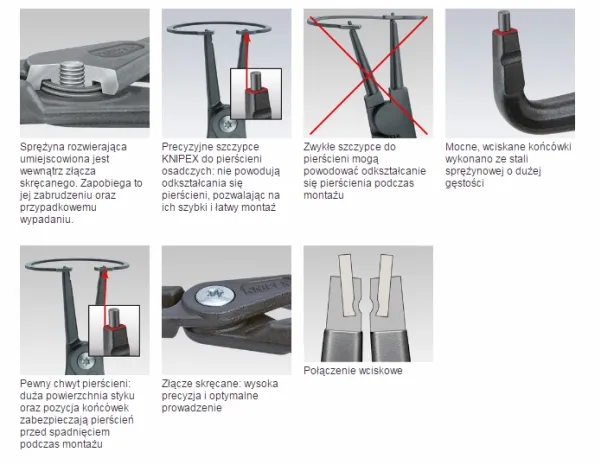 Sprężyna rozwierająca umiejscowiona jest wewnątrz złącza skręcanego. Zapobiega to jej zabrudzeniu oraz przypadkowemu wypadaniu.

Precyzyjne szczypce KNIPEX do pierścieni osadczych: nie powodują odkształcania się pierścieni, pozwalając na ich szybki i łatwy montaż

Zwykłe szczypce do pierścieni mogą powodować odkształcanie się pierścienia podczas montażu

Mocne, wciskane końcówki wykonano ze stali sprężynowej o dużej gęstości

Pewny chwyt pierścieni: duża powierzchnia styku oraz pozycja końcówek zabezpieczają pierścień przed spadnięciem podczas montażu

Złącze skręcane: wysoka precyzja i optymalne prowadzenie

Połączenie wciskowe