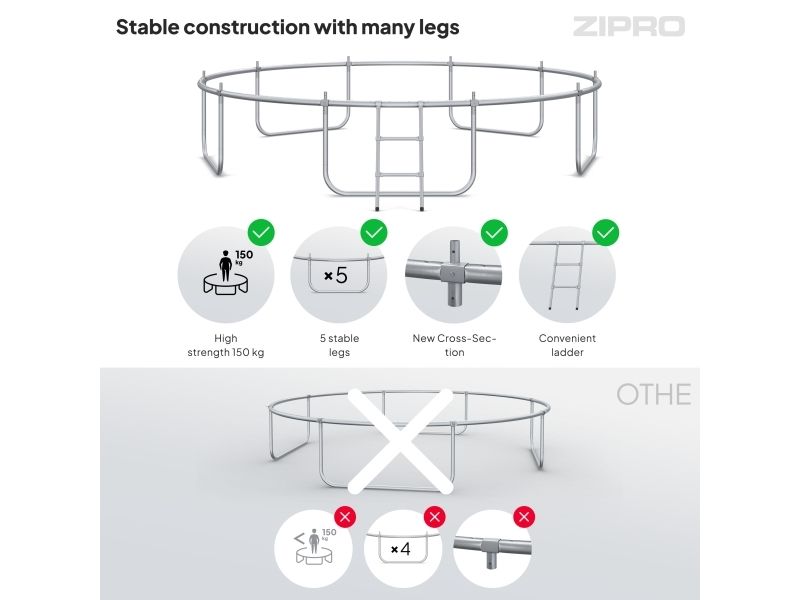 Stable construction with many legs

ZIPRO

150 kg

×5

High strength 150 kg

5 stable legs

New Cross-Section

Convenient ladder

OTHE

< 150 kg

×4