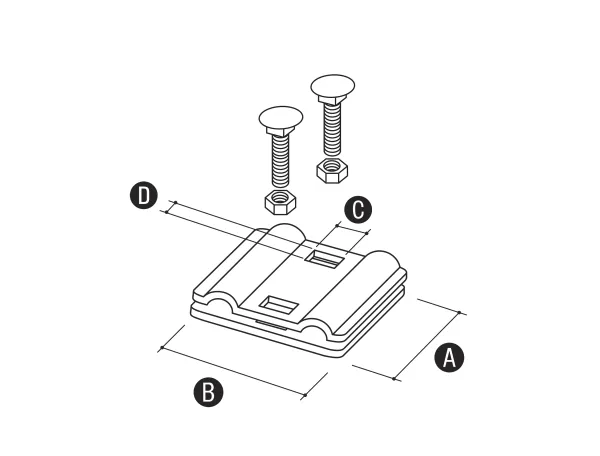 D
C
A
B