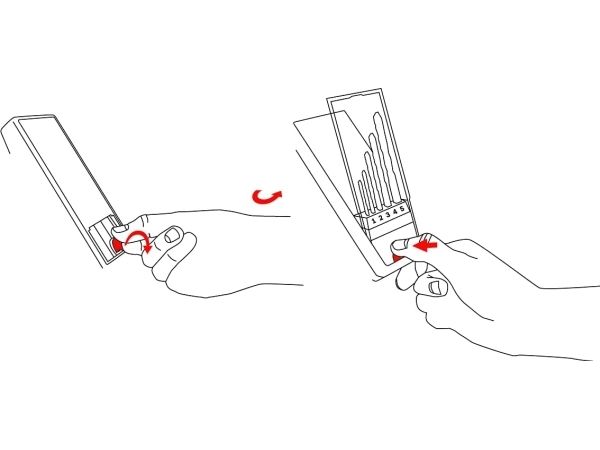 1 2 3 4 5