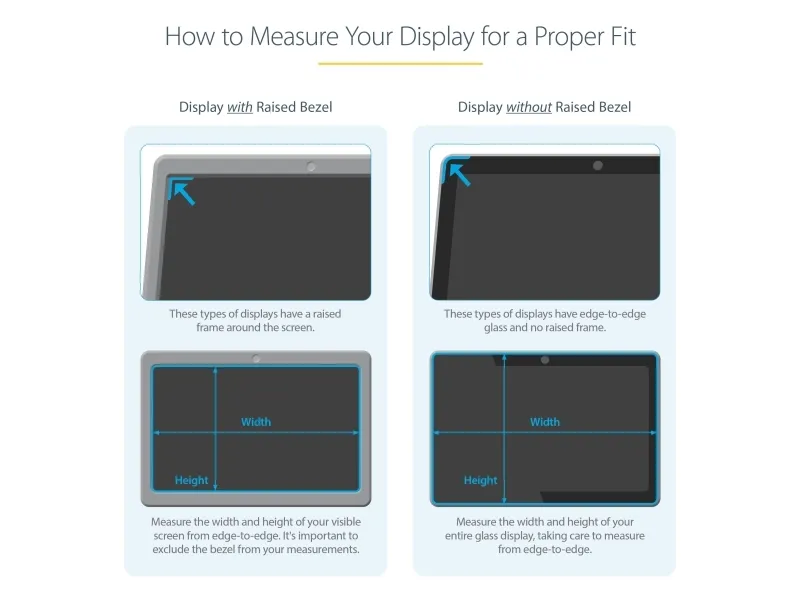 How to Measure Your Display for a Proper Fit

Display with Raised Bezel

These types of displays have a raised frame around the screen.

Width

Height

Measure the width and height of your visible screen from edge-to-edge. It's important to exclude the bezel from your measurements.

Display without Raised Bezel

These types of displays have edge-to-edge glass and no raised frame.

Width

Height

Measure the width and height of your entire glass display, taking care to measure from edge-to-edge.