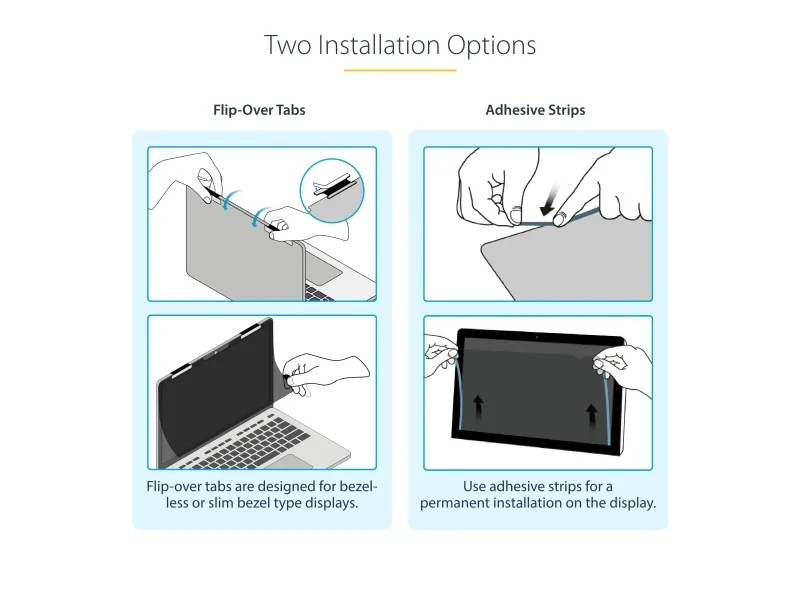 Two Installation Options

Flip-Over Tabs

Flip-over tabs are designed for bezel-less or slim bezel type displays.

Adhesive Strips

Use adhesive strips for a permanent installation on the display.