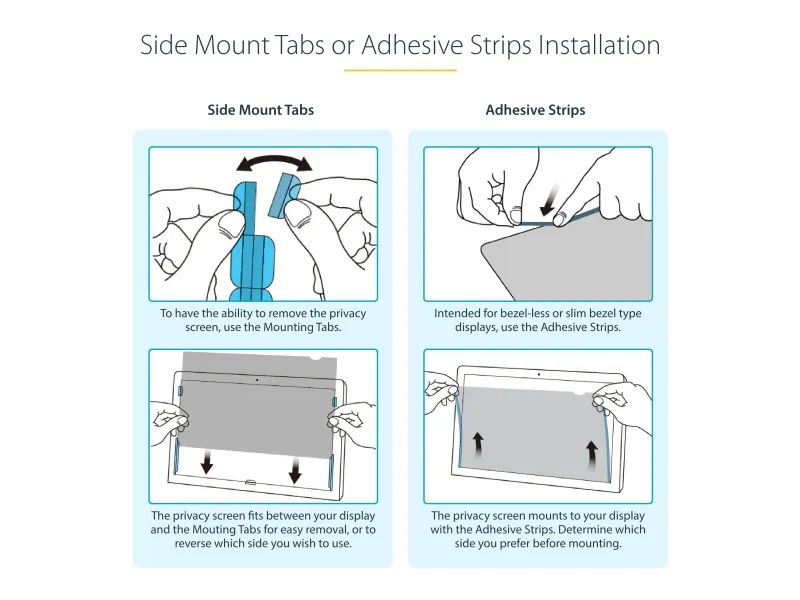 Side Mount Tabs or Adhesive Strips Installation

Side Mount Tabs

To have the ability to remove the privacy screen, use the Mounting Tabs.

The privacy screen fits between your display and the Mouting Tabs for easy removal, or to reverse which side you wish to use.

Adhesive Strips

Intended for bezel-less or slim bezel type displays, use the Adhesive Strips.

The privacy screen mounts to your display with the Adhesive Strips. Determine which side you prefer before mounting.