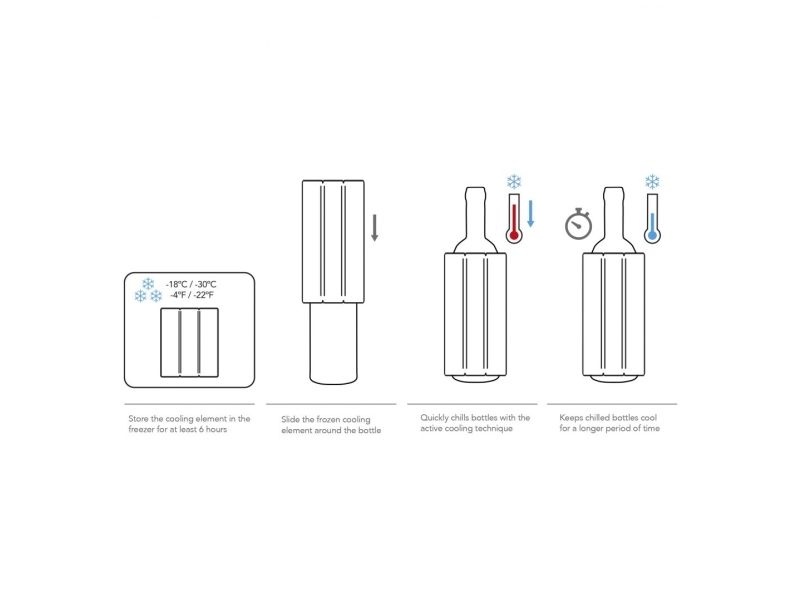 -18°C / -30°C
-4°F / -22°F

Store the cooling element in the freezer for at least 6 hours

Slide the frozen cooling element around the bottle

Quickly chills bottles with the active cooling technique

Keeps chilled bottles cool for a longer period of time