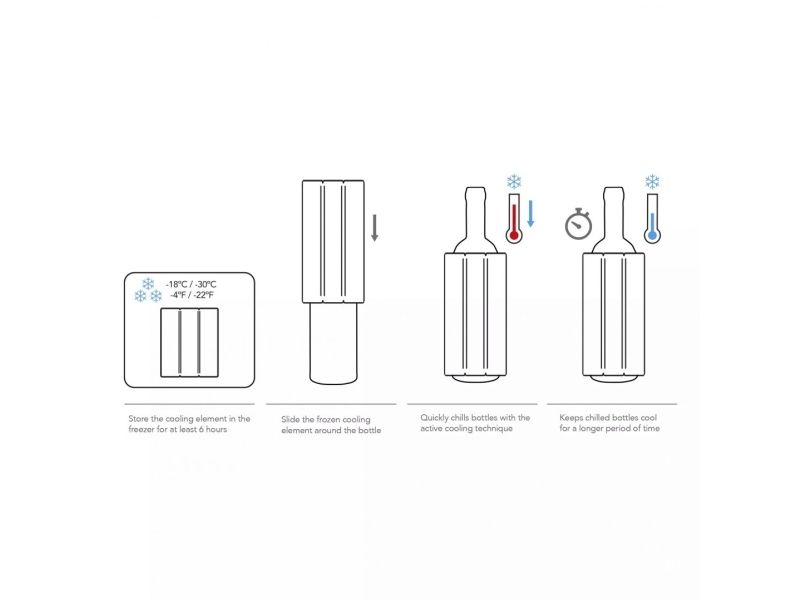 -18°C / -30°C
-4°F / -22°F

Store the cooling element in the freezer for at least 6 hours

Slide the frozen cooling element around the bottle

Quickly chills bottles with the active cooling technique

Keeps chilled bottles cool for a longer period of time