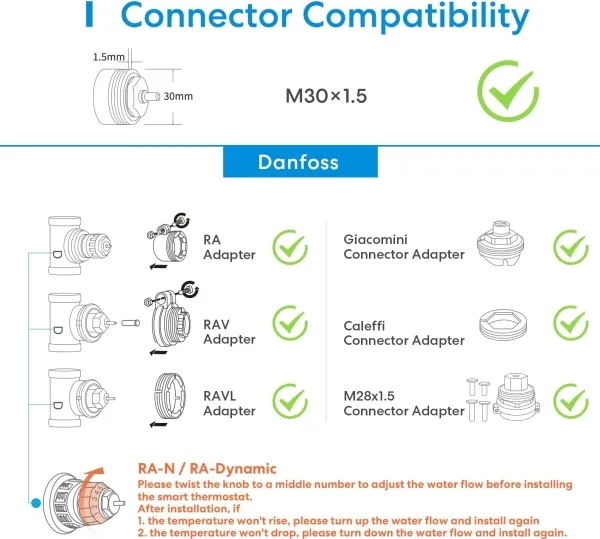 Connector Compatibility

1.5mm

30mm

M30×1.5

Danfoss

RA Adapter

RAV Adapter

RAVL Adapter

Giacomini Connector Adapter

Caleffi Connector Adapter

M28x1.5 Connector Adapter

RA-N / RA-Dynamic

Please twist the knob to a middle number to adjust the water flow before installing the smart thermostat.
After installation, if
1. the temperature won't rise, please turn up the water flow and install again
2. the temperature won't drop, please turn down the water flow and install again.