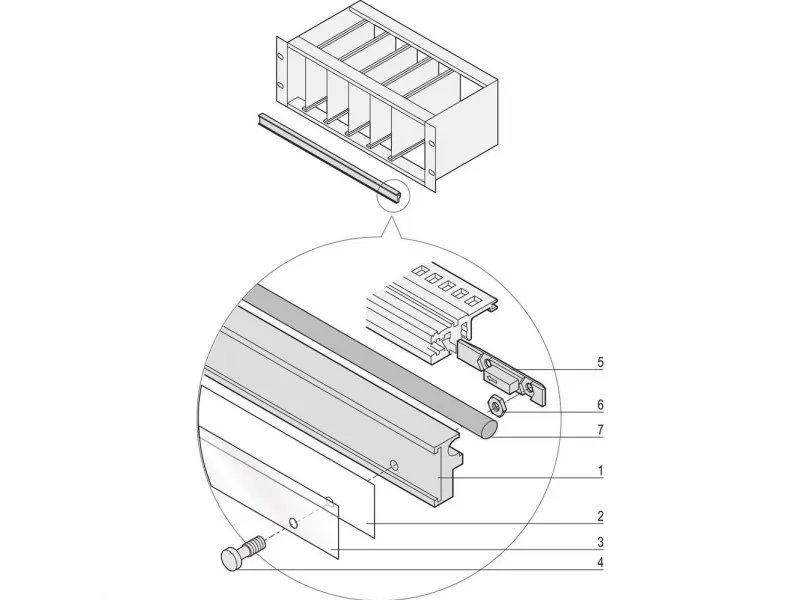 5
6
7
1
2
3
4