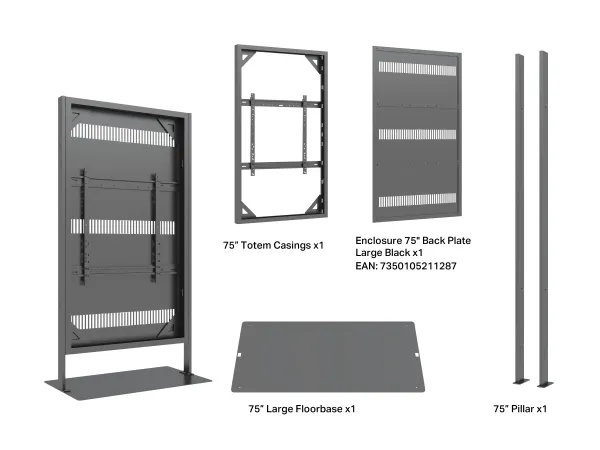 75" Totem Casings x1

Enclosure 75" Back Plate
Large Black x1
EAN: 7350105211287

75" Large Floorbase x1

75" Pillar x1