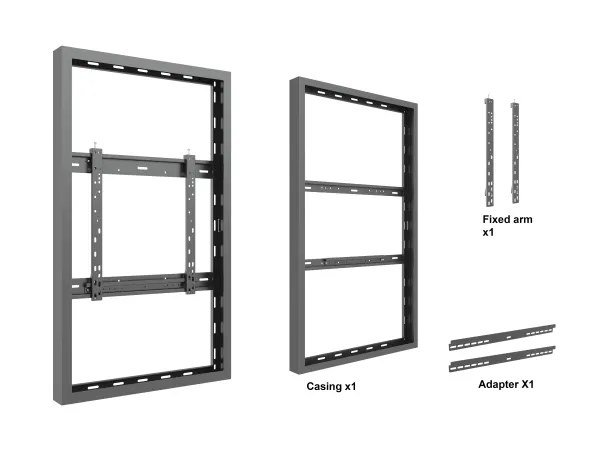 Fixed arm
x1

Casing x1

Adapter X1