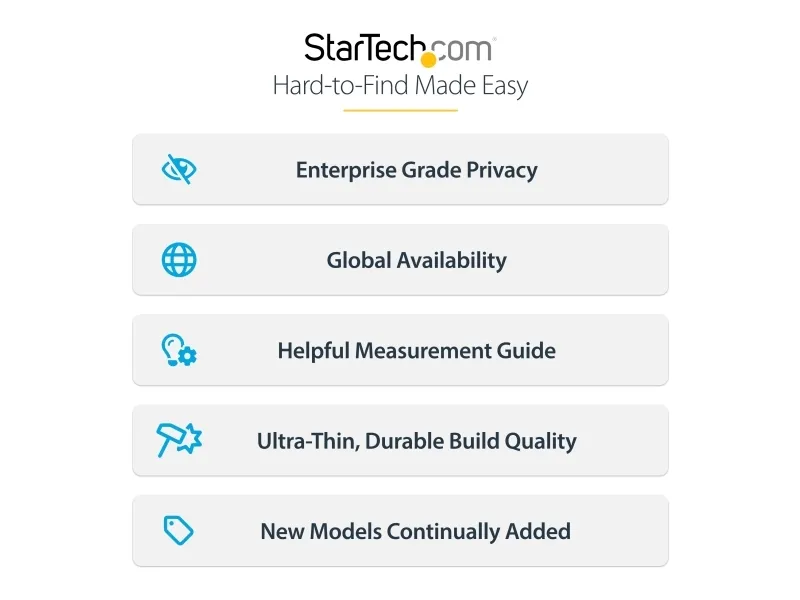 StarTech.com

Hard-to-Find Made Easy

Enterprise Grade Privacy

Global Availability

Helpful Measurement Guide

Ultra-Thin, Durable Build Quality

New Models Continually Added