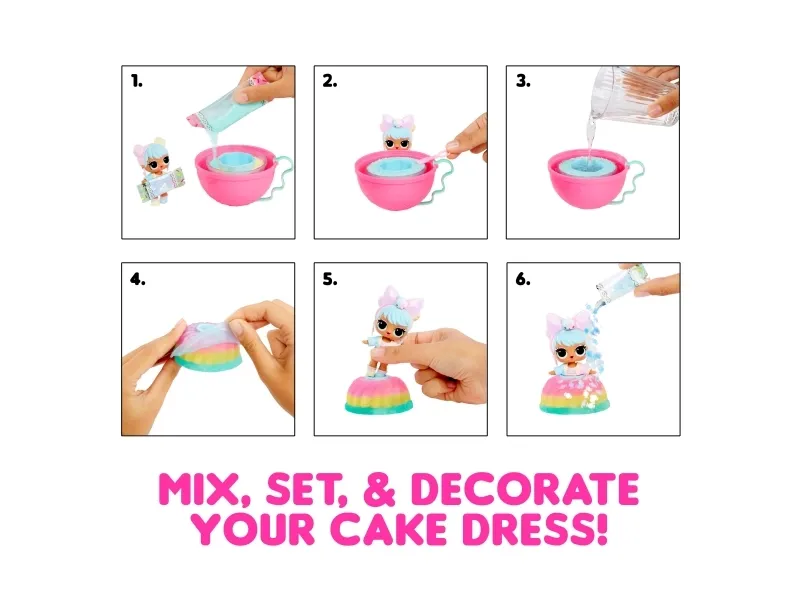 1.

2.

3.

4.

5.

6.

MIX, SET, & DECORATE YOUR CAKE DRESS!