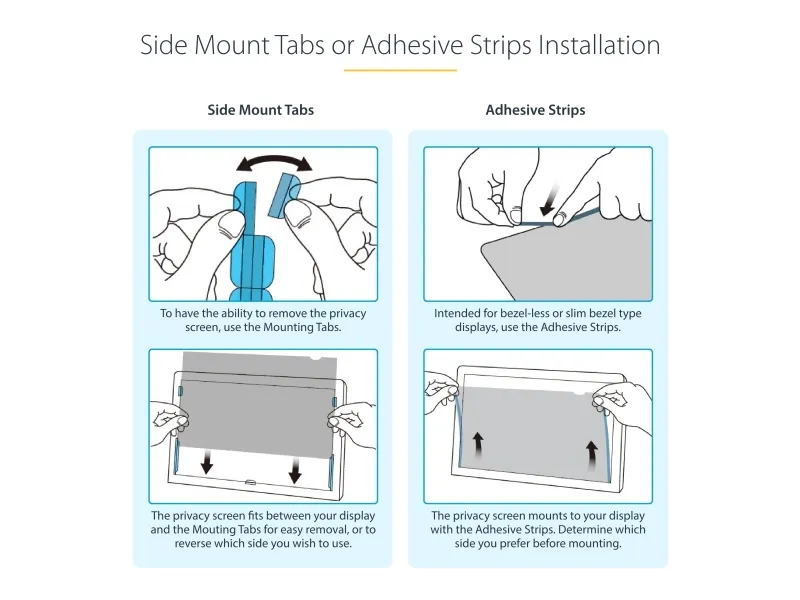 Side Mount Tabs or Adhesive Strips Installation

Side Mount Tabs

To have the ability to remove the privacy screen, use the Mounting Tabs.

The privacy screen fits between your display and the Mouting Tabs for easy removal, or to reverse which side you wish to use.

Adhesive Strips

Intended for bezel-less or slim bezel type displays, use the Adhesive Strips.

The privacy screen mounts to your display with the Adhesive Strips. Determine which side you prefer before mounting.