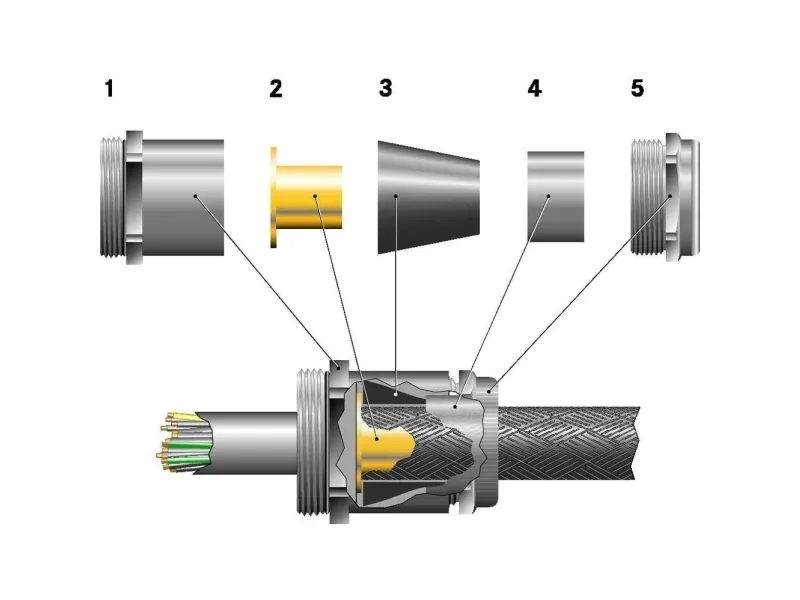 1 2 3 4 5