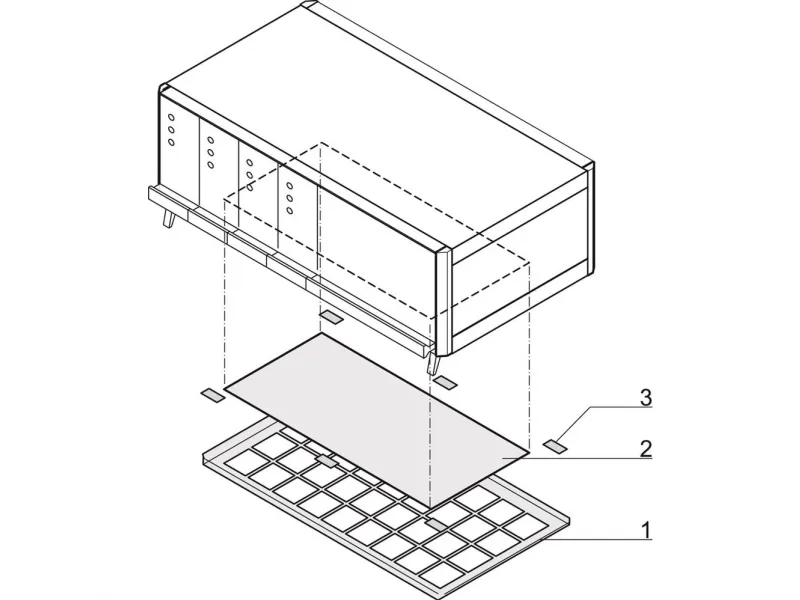 3
2
1