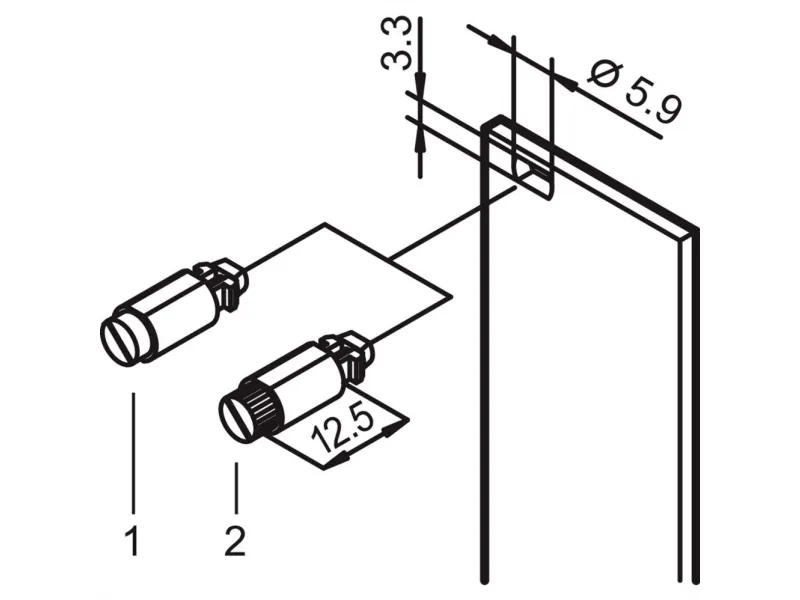 3.3
Ø 5.9
12.5
1
2