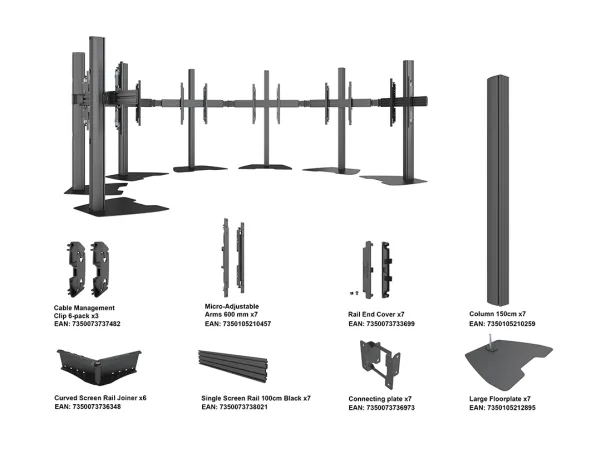 Cable Management Clip 6-pack x3
EAN: 7350073737482

Micro-Adjustable Arms 600 mm x7
EAN: 7350105210457

Rail End Cover x7
EAN: 7350073733699

Column 150cm x7
EAN: 7350105210259

Curved Screen Rail Joiner x6
EAN: 7350073736348

Single Screen Rail 100cm Black x7
EAN: 7350073738021

Connecting plate x7
EAN: 7350073736973

Large Floorplate x7
EAN: 7350105212895